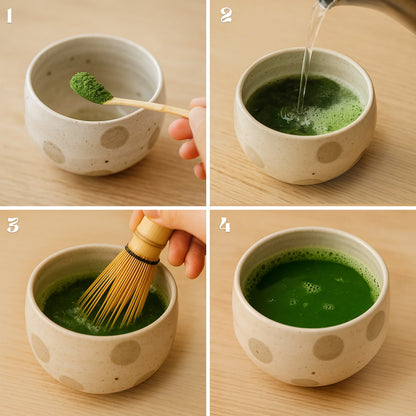 1

2

3

4